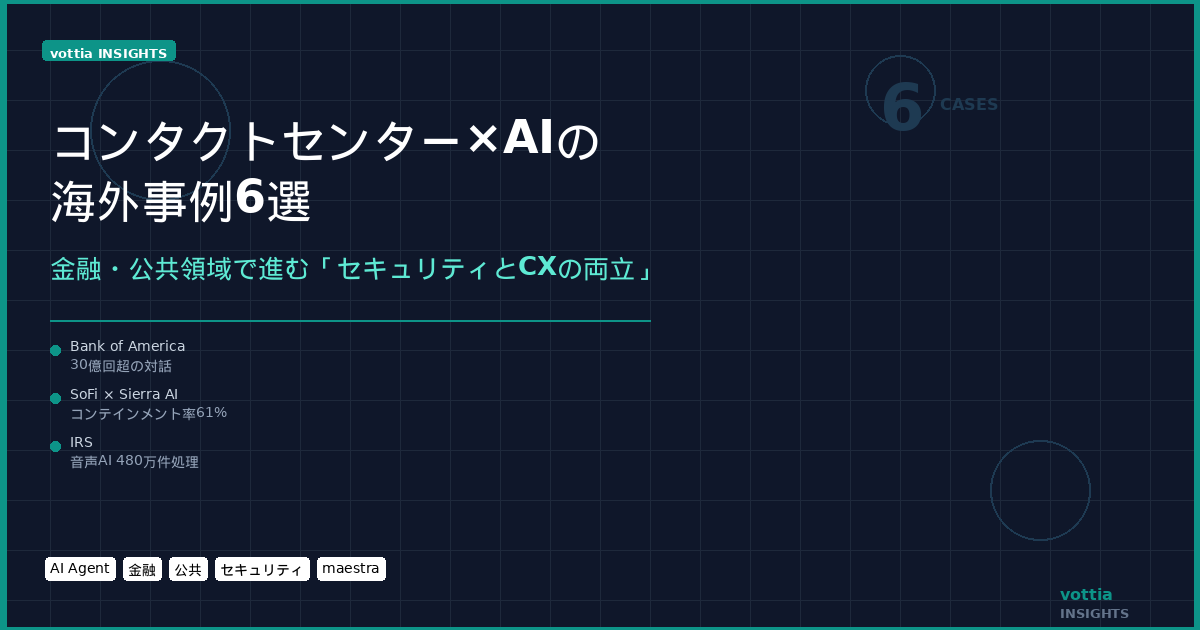 vottia INSIGHTS

6 CASES

コンタクトセンター×AIの
海外事例6選

金融・公共領域で進む「セキュリティとCXの両立」

• Bank of America
30億回超の対話

• SoFi × Sierra AI
コンテインメント率61%

• IRS
音声AI 480万件処理

AI Agent 金融 公共 セキュリティ maestra

vottia
INSIGHTS